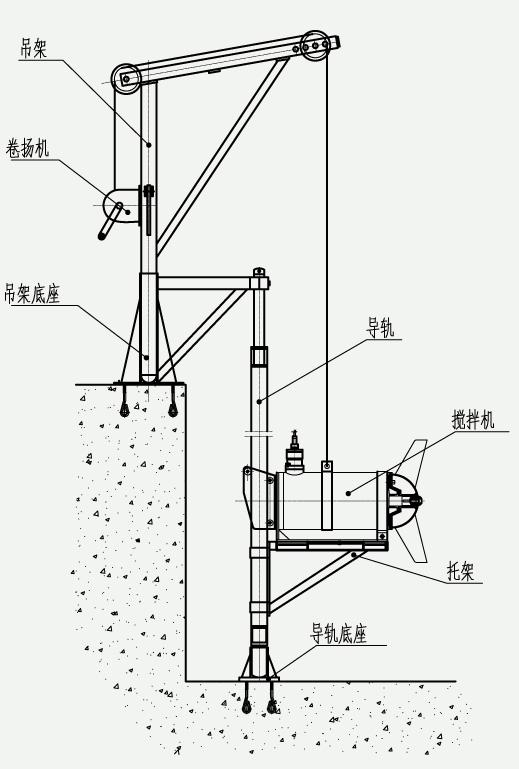 吊架
卷扬机
吊架底座
导轨
搅拌机
托架
导轨底座